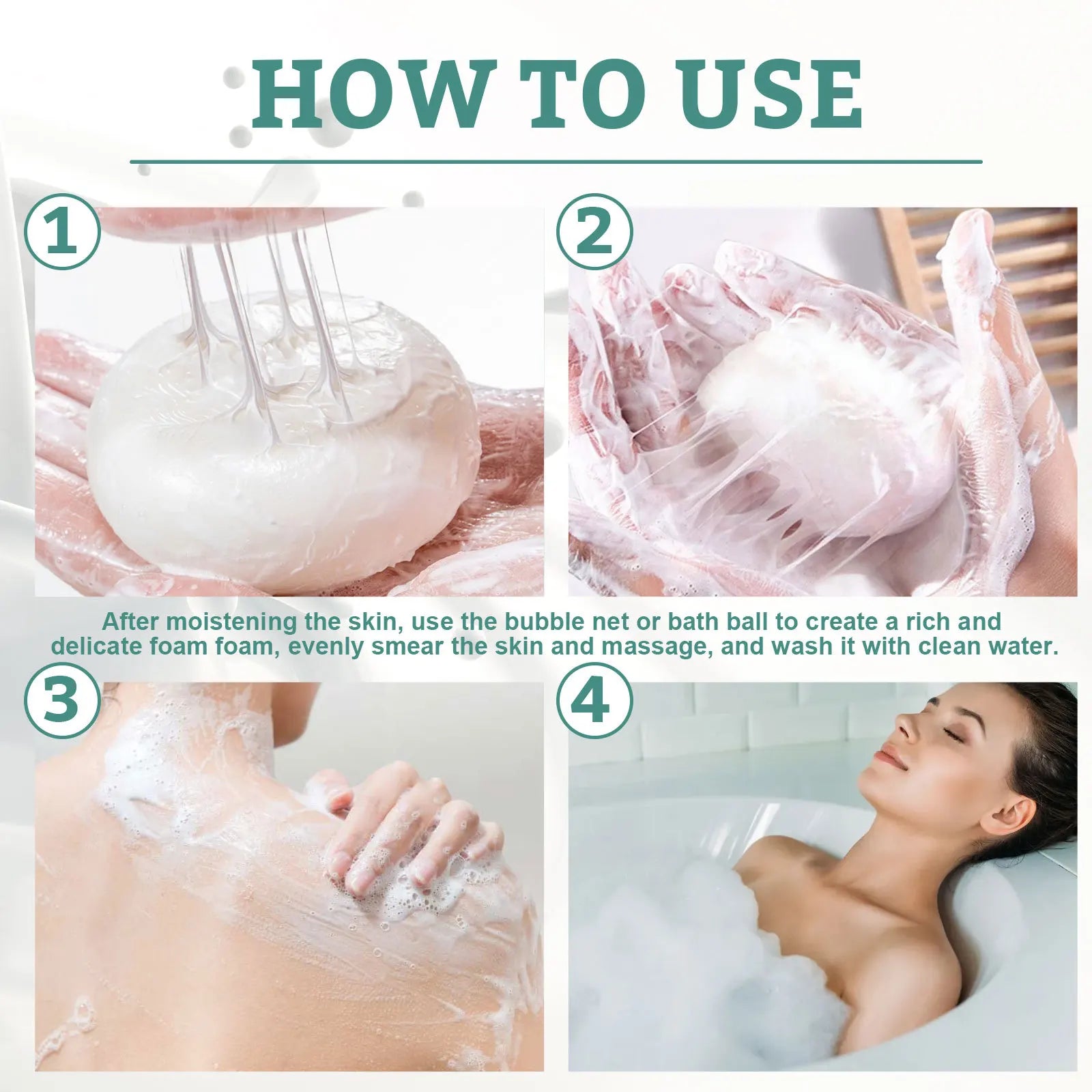 HOW TO USE

1

2

After moistening the skin, use the bubble net or bath ball to create a rich and delicate foam foam, evenly smear the skin and massage, and wash it with clean water.

3

4